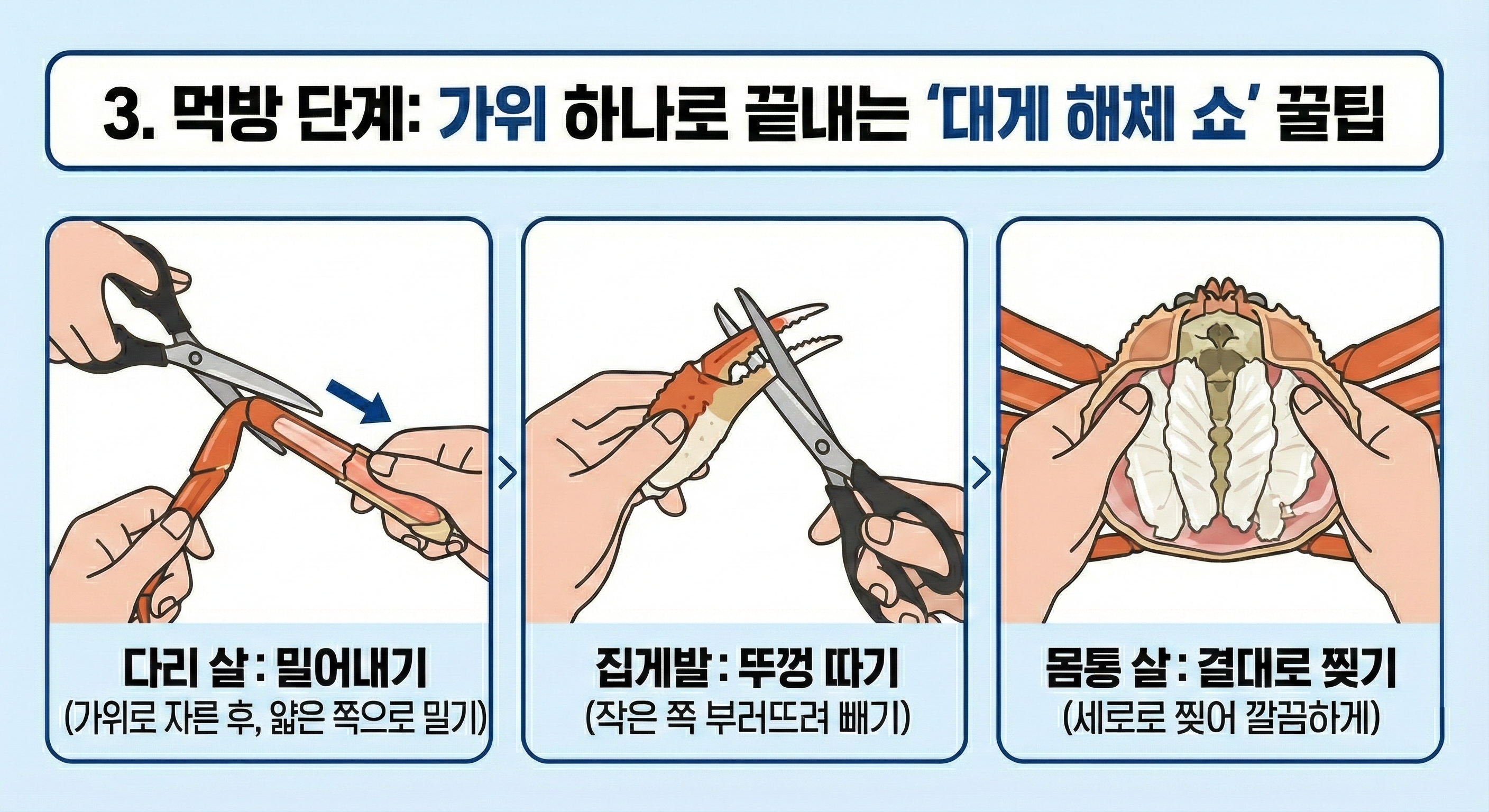 3. 먹방 단계: 가위 하나로 끝내는 '대게 해체 쇼' 꿀팁

다리 살 : 밀어내기
(가위로 자른 후, 얇은 쪽으로 밀기)

집게발 : 뚜껑 따기
(작은 쪽 부러뜨려 빼기)

몸통 살 : 결대로 찢기
(세로로 찢어 깔끔하게)